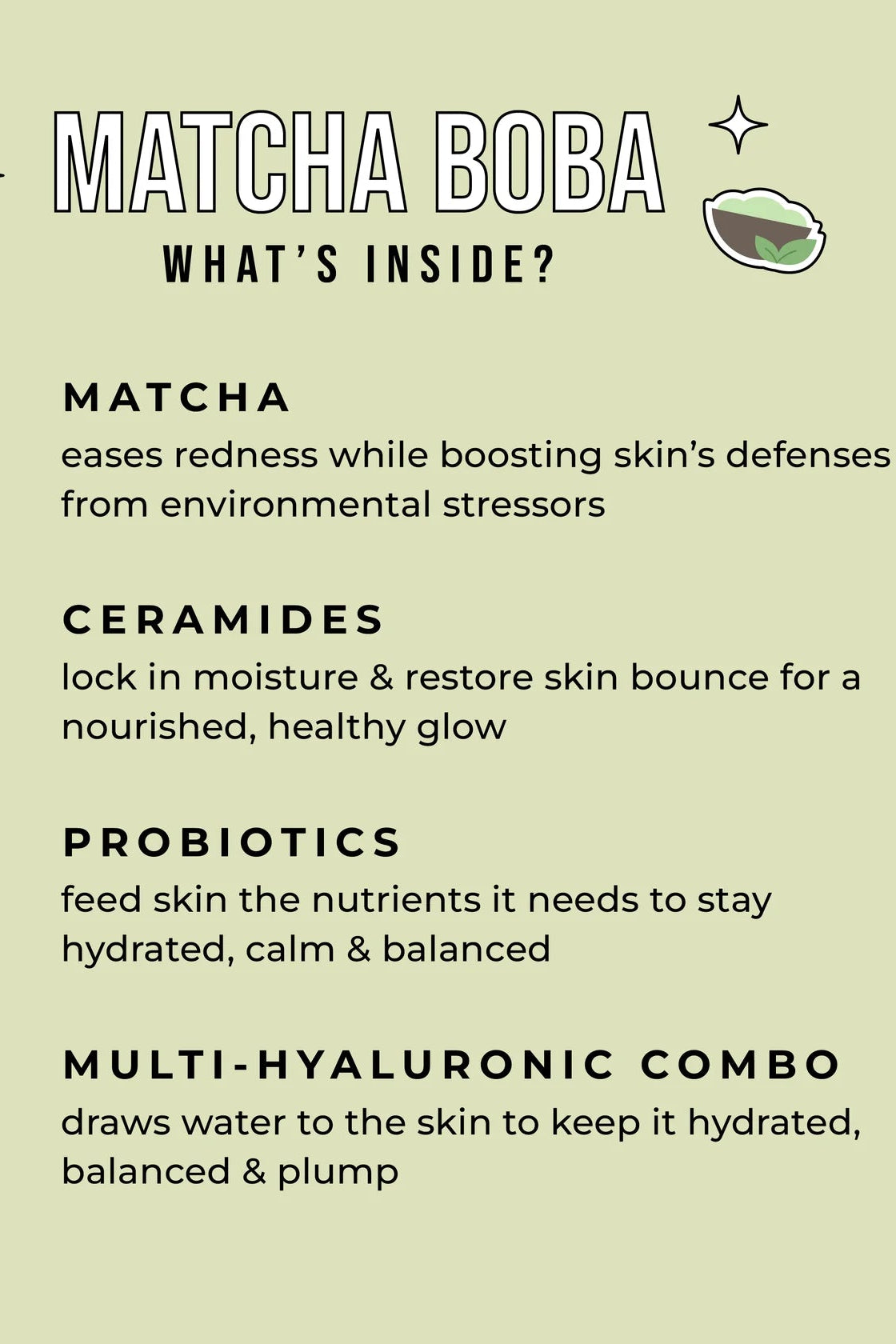 MATCHA BOBA
WHAT'S INSIDE?

MATCHA
eases redness while boosting skin's defenses from environmental stressors

CERAMIDES
lock in moisture & restore skin bounce for a nourished, healthy glow

PROBIOTICS
feed skin the nutrients it needs to stay hydrated, calm & balanced

MULTI-HYALURONIC COMBO
draws water to the skin to keep it hydrated, balanced & plump